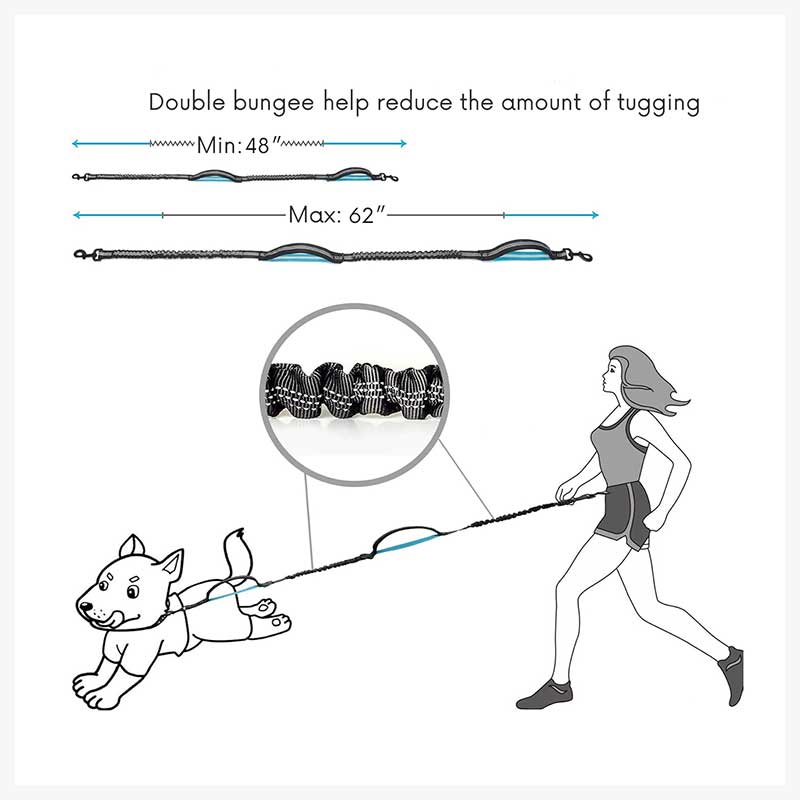 Double bungee help reduce the amount of tugging

Min: 48″

Max: 62″