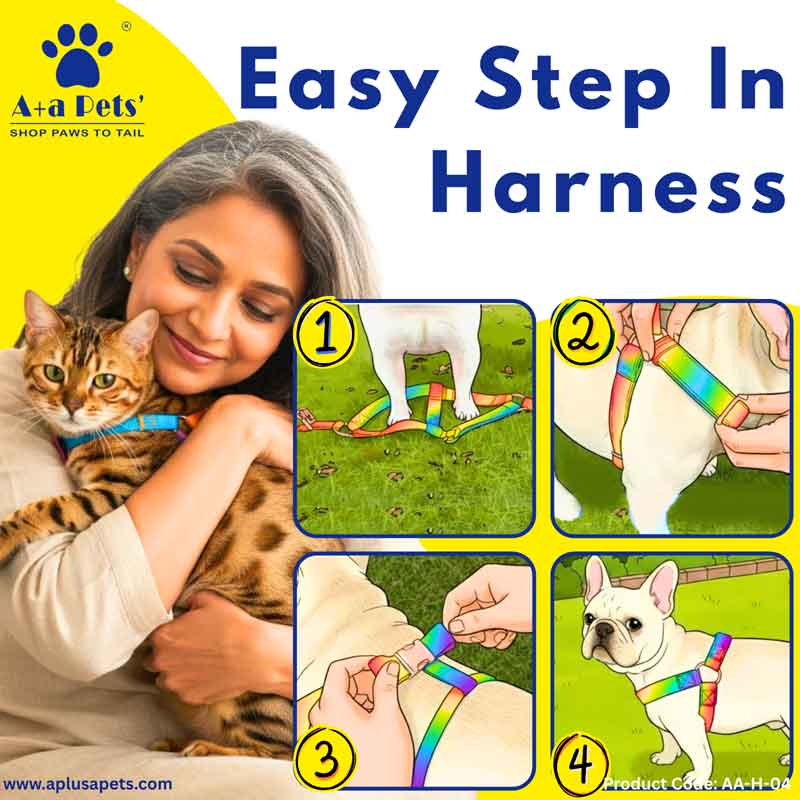 ®
A+a Pets'
SHOP PAWS TO TAIL

Easy Step In Harness

1

2

3

4

www.aplusapets.com

Product Code: AA-H-04