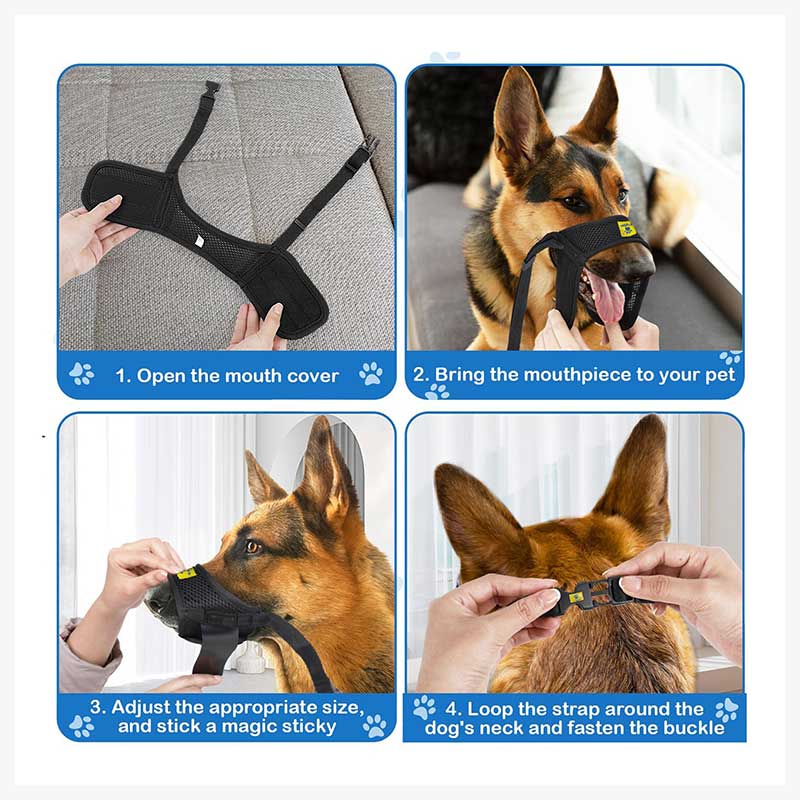 1. Open the mouth cover

2. Bring the mouthpiece to your pet

3. Adjust the appropriate size, and stick a magic sticky

4. Loop the strap around the dog's neck and fasten the buckle