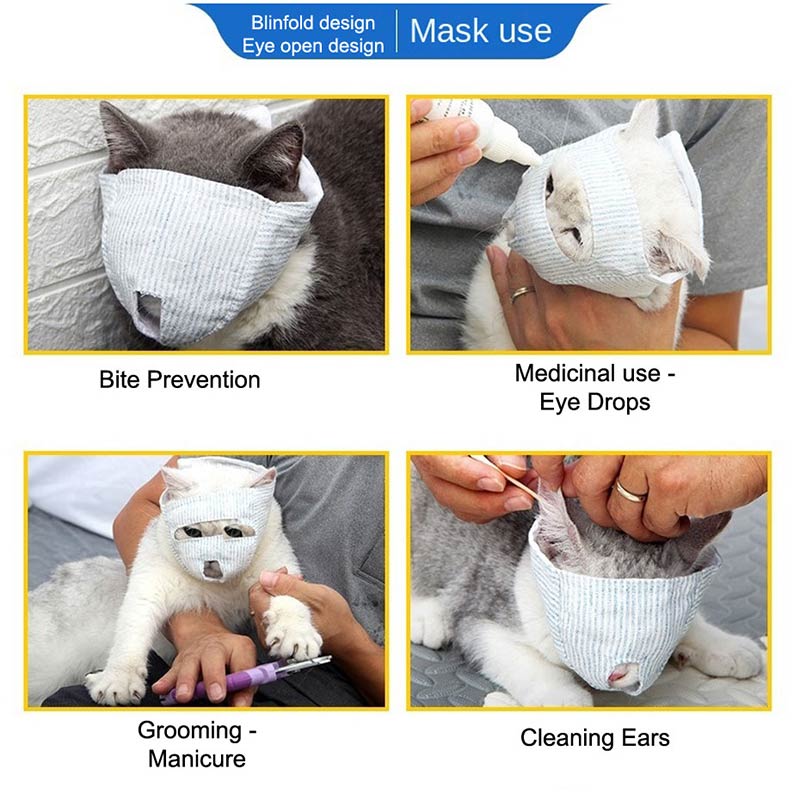 Blinfold design
Eye open design

Mask use

Bite Prevention

Medicinal use - Eye Drops

Grooming - Manicure

Cleaning Ears