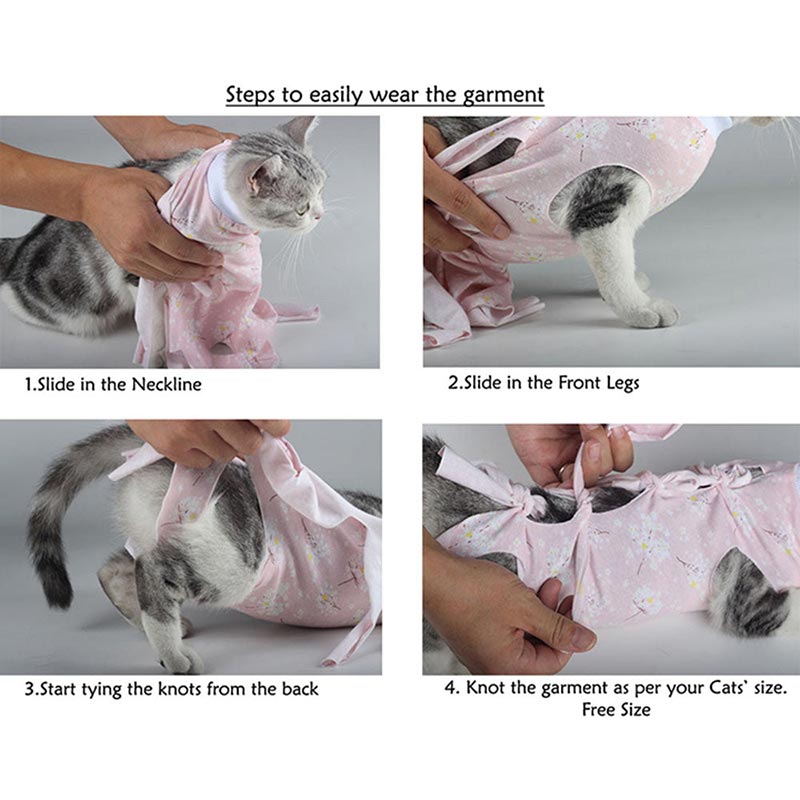 Steps to easily wear the garment

1.Slide in the Neckline

2.Slide in the Front Legs

3.Start tying the knots from the back

4. Knot the garment as per your Cats' size.
Free Size